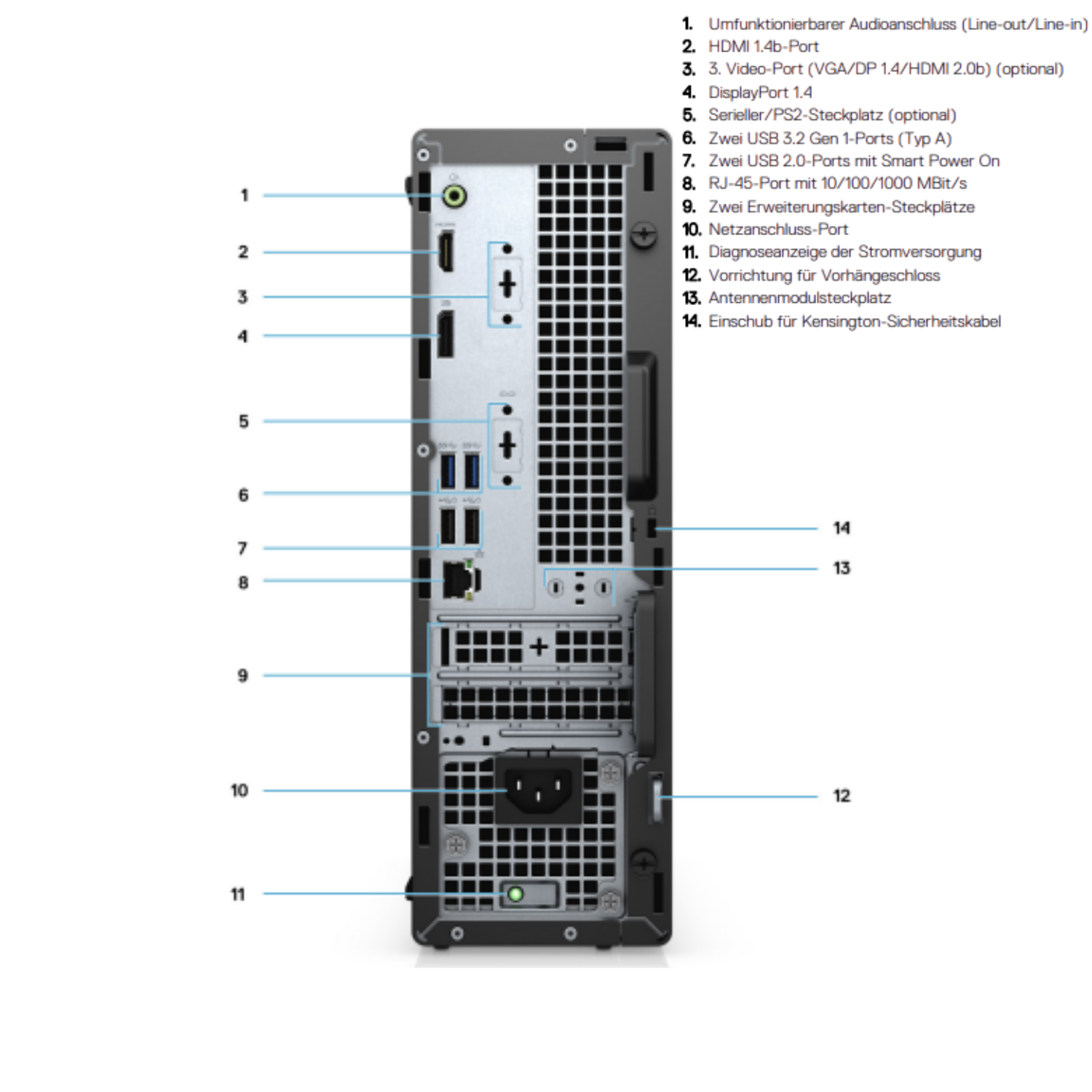 1. Umfunktionierbarer Audioanschluss (Line-out/Line-in)
2. HDMI 1.4b-Port
3. 3. Video-Port (VGA/DP 1.4/HDMI 2.0b) (optional)
4. DisplayPort 1.4
5. Serieller/PS2-Steckplatz (optional)
6. Zwei USB 3.2 Gen 1-Ports (Typ A)
7. Zwei USB 2.0-Ports mit Smart Power On
8. RJ-45-Port mit 10/100/1000 MBit/s
9. Zwei Erweiterungskarten-Steckplätze
10. Netzanschluss-Port
11. Diagnoseanzeige der Stromversorgung
12. Vorrichtung für Vorhängeschloss
13. Antennenmodulsteckplatz
14. Einschub für Kensington-Sicherheitskabel

1
2
3
4
5
6
7
8
9
10
11
14
13
12